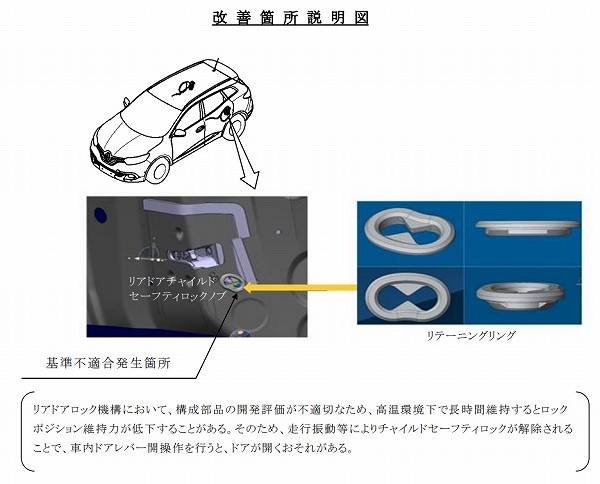 改善箇所説明図

リアドアチャイルドセーフティロックノブ

リテーニングリング

基準不適合発生箇所

リアドアロック機構において、構成部品の開発評価が不適切なため、高温環境下で長時間維持するとロックポジション維持力が低下することがある。そのため、走行振動等によりチャイルドセーフティロックが解除されることで、車内ドアレバー開操作を行うと、ドアが開くおそれがある。