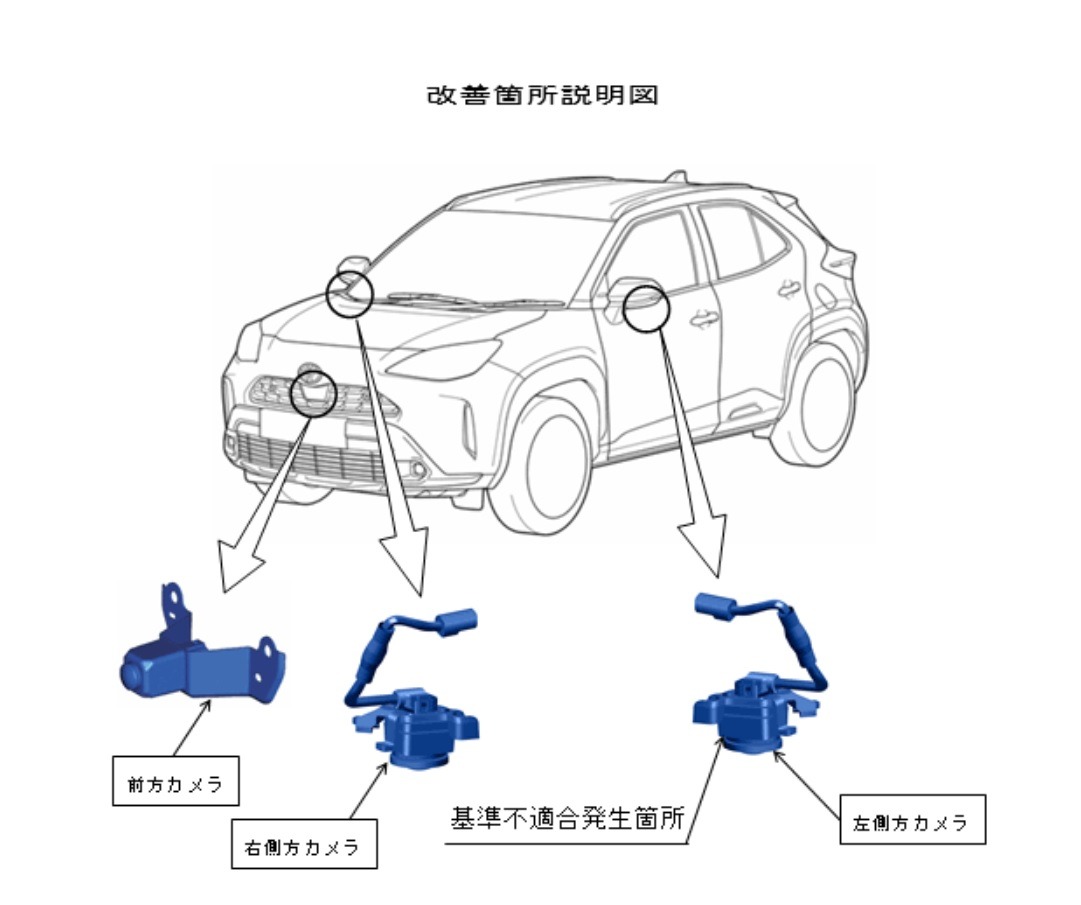 改善箇所説明図

前方カメラ

右側方カメラ

基準不適合発生箇所

左側方カメラ